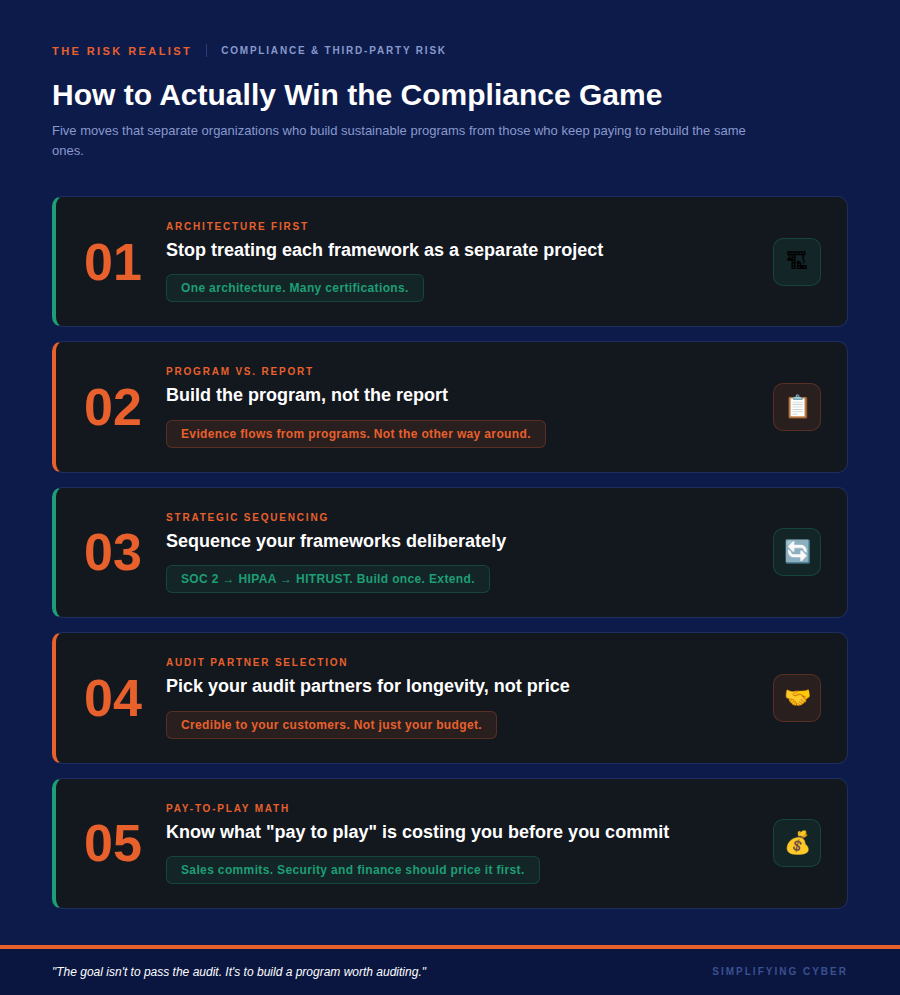 THE RISK REALIST COMPLIANCE & THIRD-PARTY RISK

How to Actually Win the Compliance Game

Five moves that separate organizations who build sustainable programs from those who keep paying to rebuild the same ones.

01

ARCHITECTURE FIRST

Stop treating each framework as a separate project

One architecture. Many certifications.

02

PROGRAM VS. REPORT

Build the program, not the report

Evidence flows from programs. Not the other way around.

03

STRATEGIC SEQUENCING

Sequence your frameworks deliberately

SOC 2 → HIPAA → HITRUST. Build once. Extend.

04

AUDIT PARTNER SELECTION

Pick your audit partners for longevity, not price

Credible to your customers. Not just your budget.

05

PAY-TO-PLAY MATH

Know what "pay to play" is costing you before you commit

Sales commits. Security and finance should price it first.

"The goal isn't to pass the audit. It's to build a program worth auditing."

SIMPLIFYING CYBER